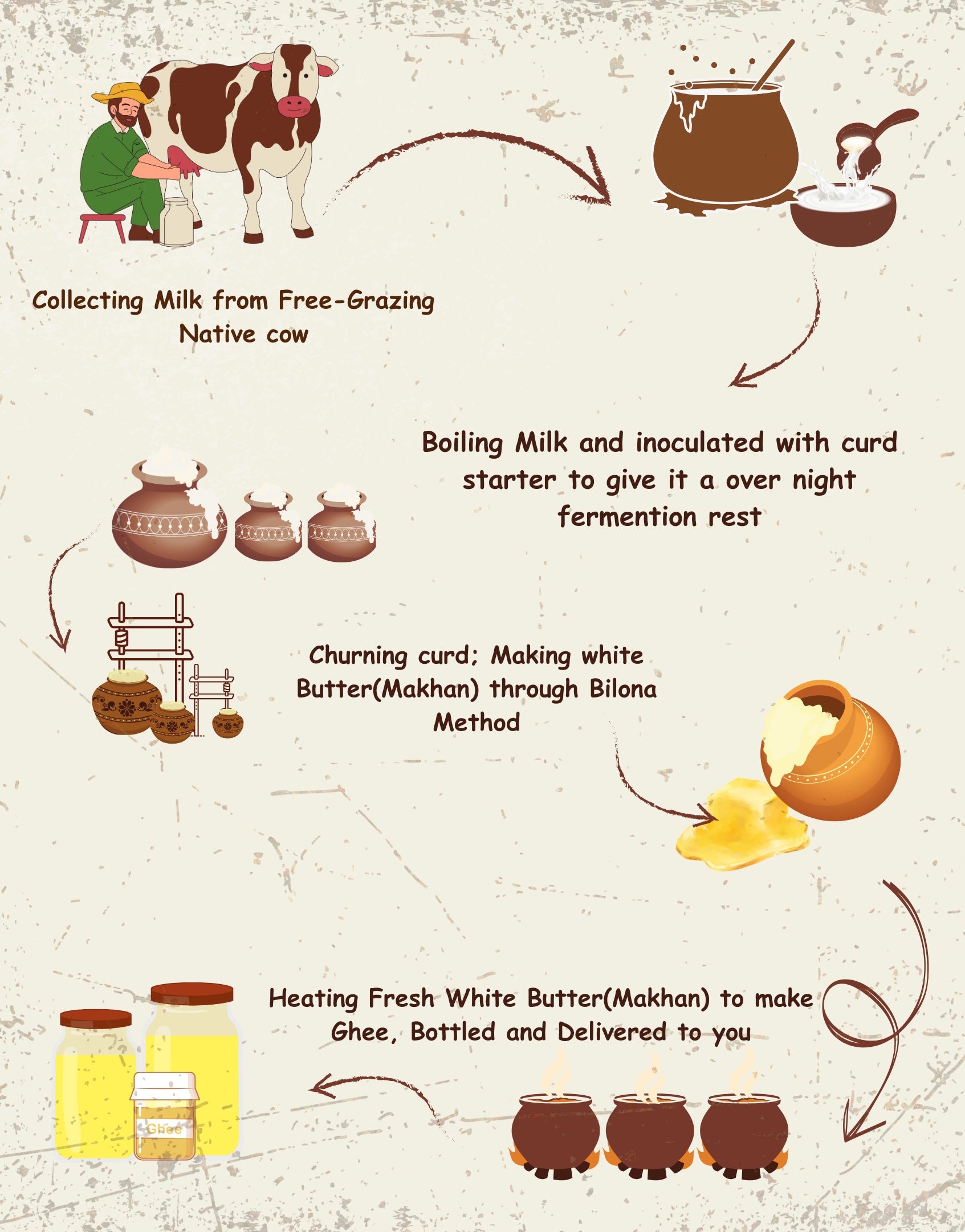 Collecting Milk from Free-Grazing Native cow

Boiling Milk and inoculated with curd starter to give it a over night fermention rest

Churning curd; Making white Butter(Makhan) through Bilona Method

Heating Fresh White Butter(Makhan) to make Ghee, Bottled and Delivered to you

Ghee